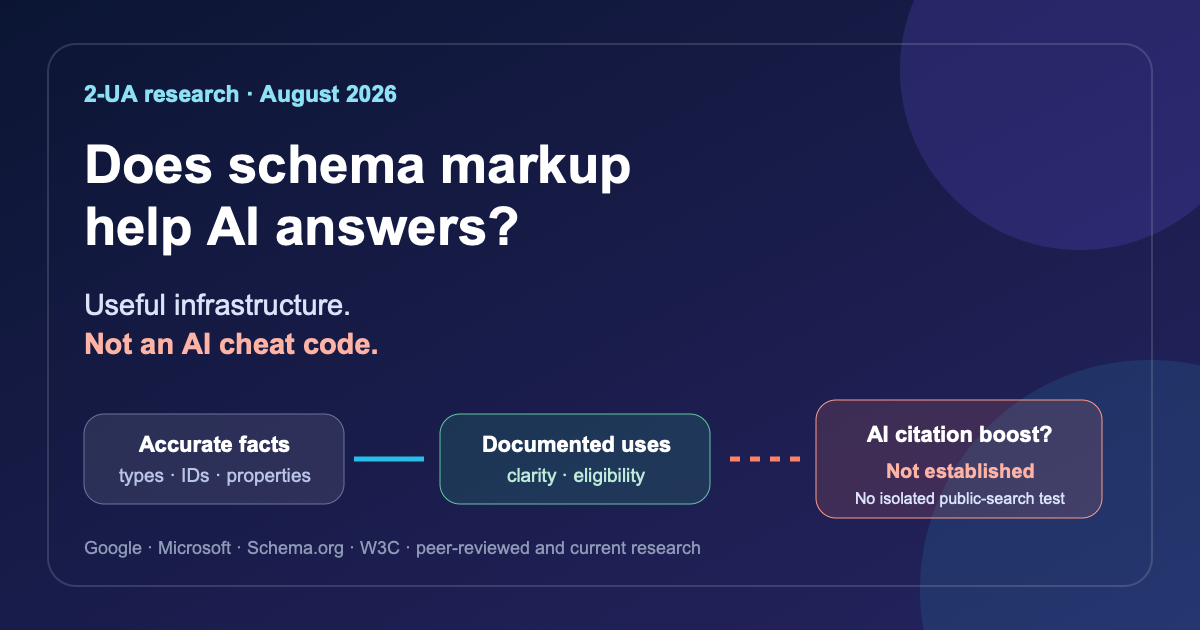 2-UA research · August 2026

Does schema markup help AI answers?

Useful infrastructure.
Not an AI cheat code.

Accurate facts
types · IDs · properties

Documented uses
clarity · eligibility

AI citation boost?
Not established
No isolated public-search test

Google · Microsoft · Schema.org · W3C · peer-reviewed and current research